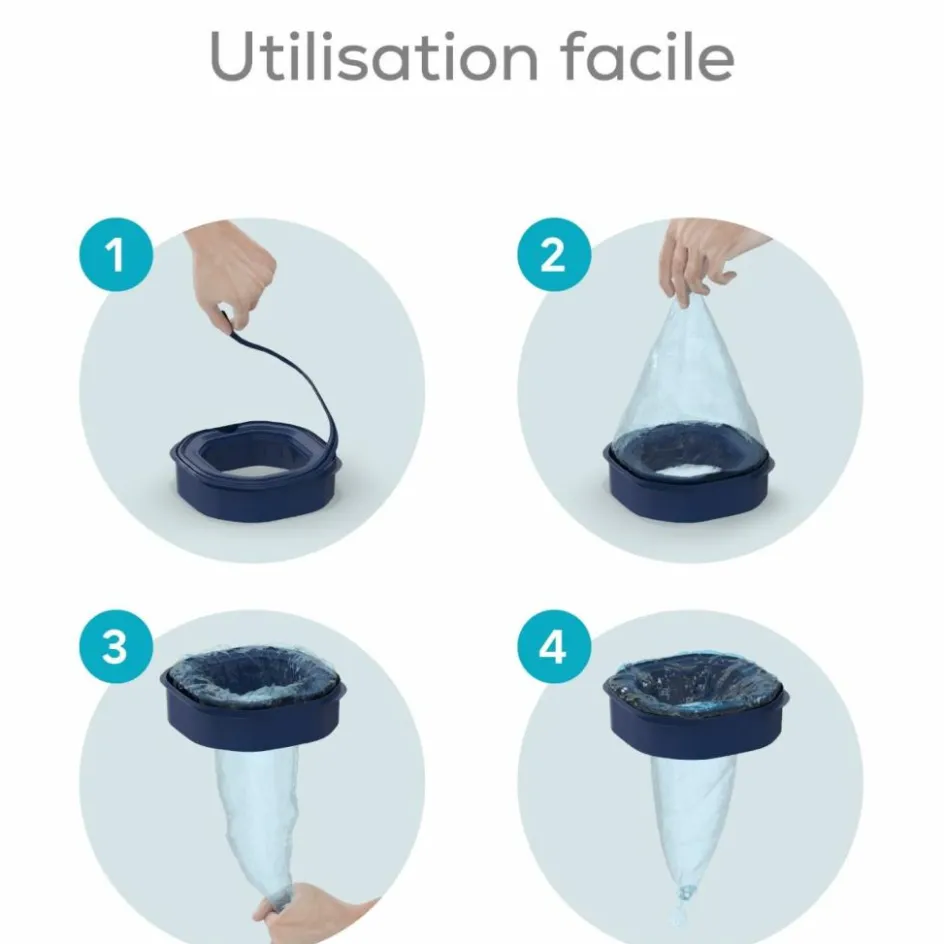 Utilisation facile

1

2

3

4